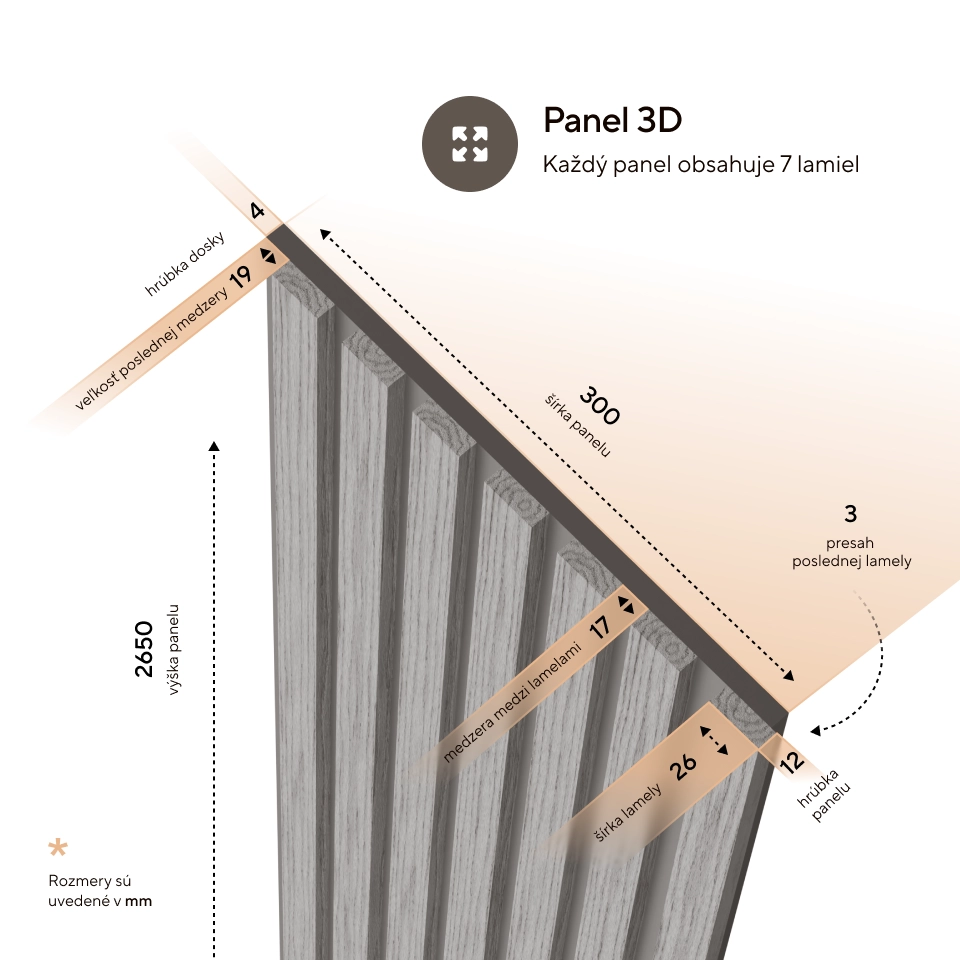 Panel 3D

Každý panel obsahuje 7 lamiel

4

hrúbka dosky

19

veľkosť poslednej medzery

300

šírka panelu

3

presah poslednej lamely

2650

výška panelu

17

medzera medzi lamelami

26

šírka lamely

12

hrúbka panelu

*

Rozmery sú uvedené v mm